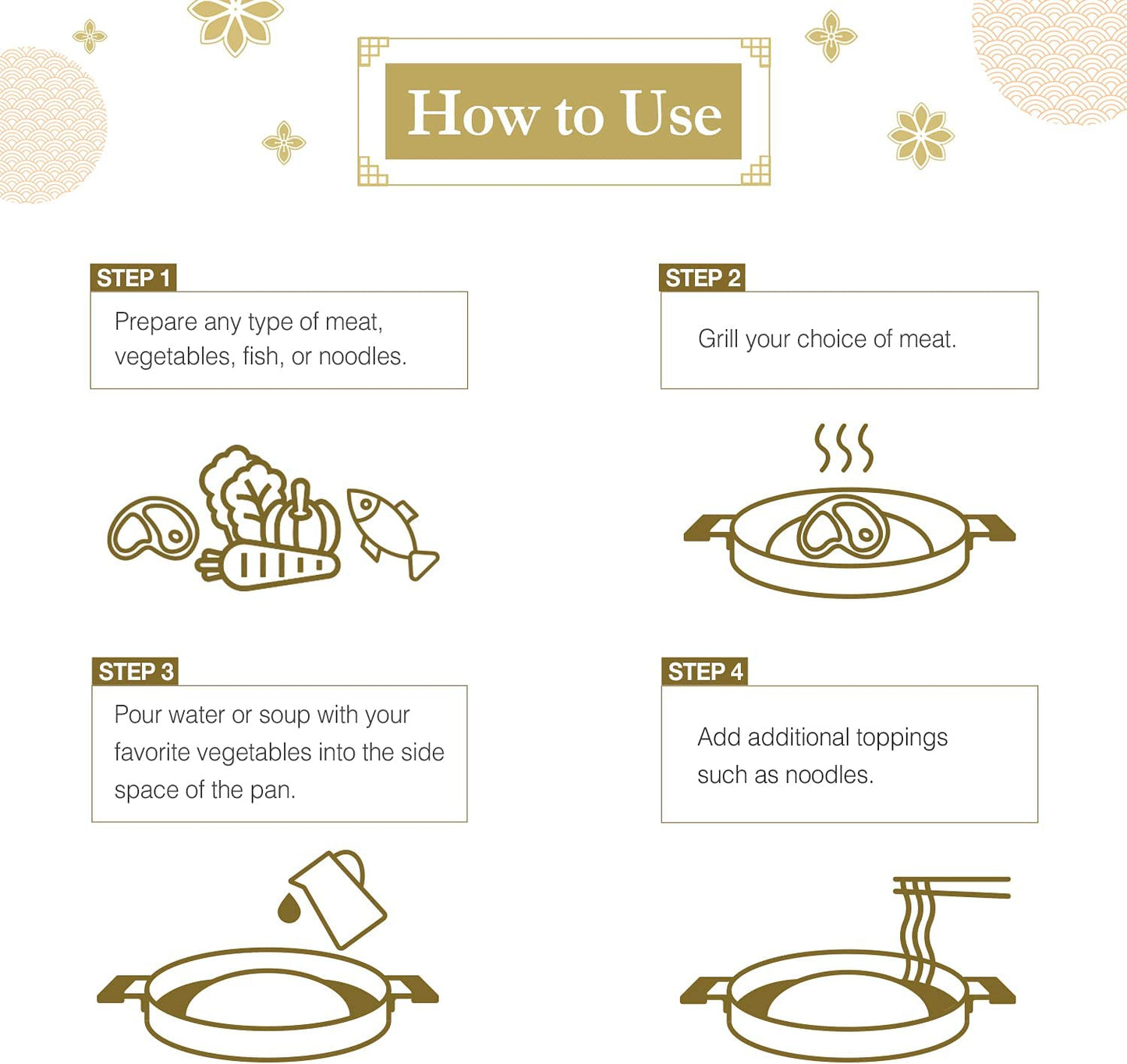 How to Use

STEP 1

Prepare any type of meat, vegetables, fish, or noodles.

STEP 2

Grill your choice of meat.

STEP 3

Pour water or soup with your favorite vegetables into the side space of the pan.

STEP 4

Add additional toppings such as noodles.