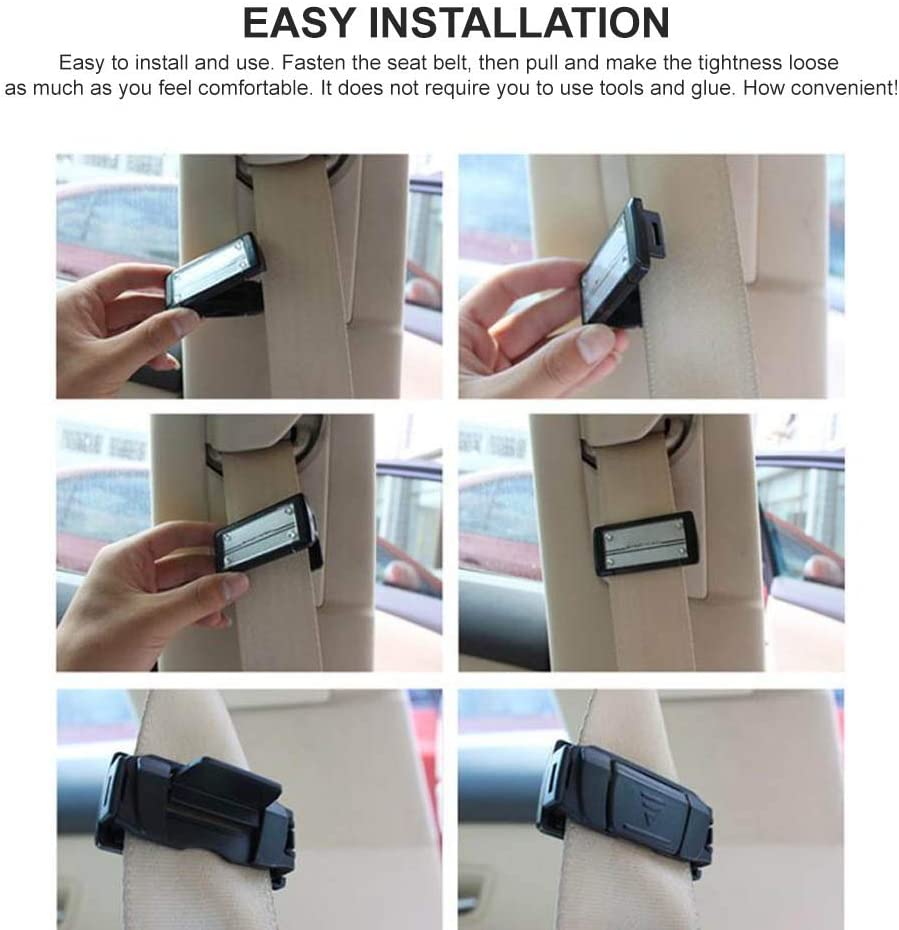 EASY INSTALLATION

Easy to install and use. Fasten the seat belt, then pull and make the tightness loose as much as you feel comfortable. It does not require you to use tools and glue. How convenient!