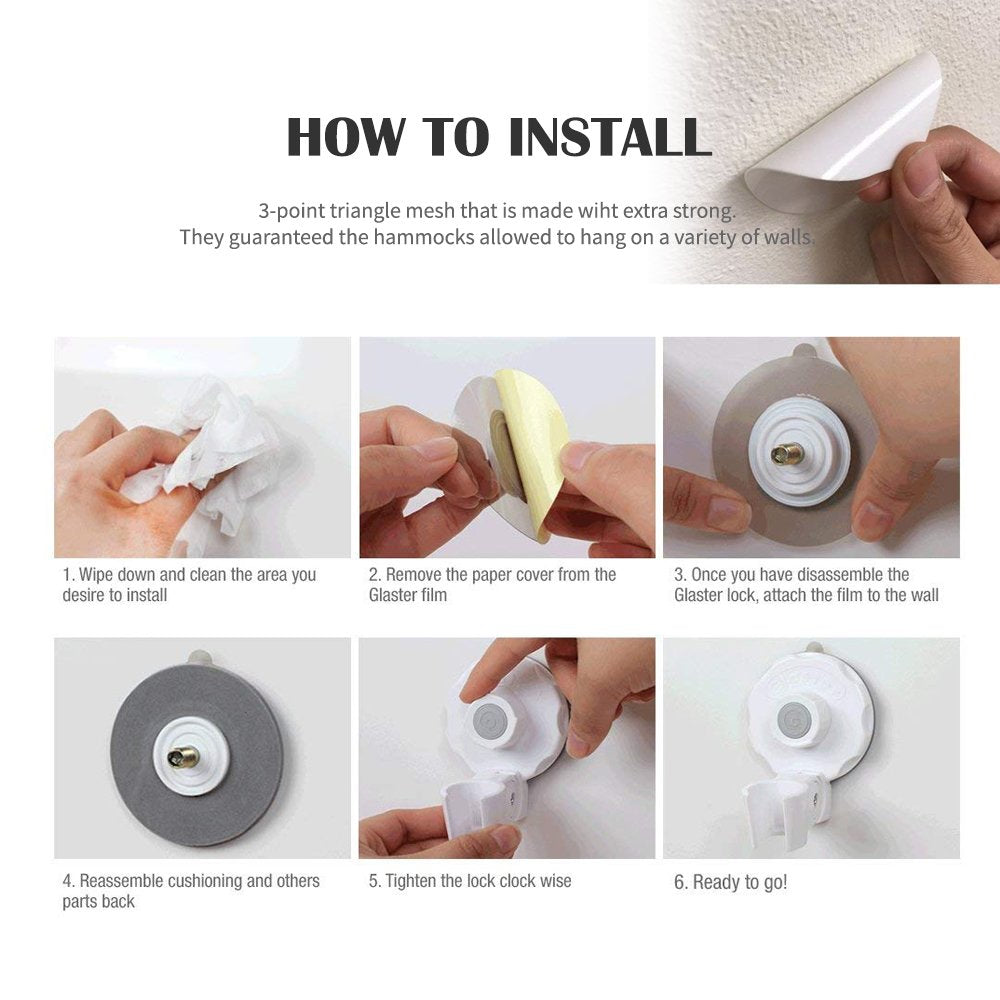 HOW TO INSTALL

3-point triangle mesh that is made wiht extra strong.
They guaranteed the hammocks allowed to hang on a variety of walls.

1. Wipe down and clean the area you desire to install

2. Remove the paper cover from the Glaster film

3. Once you have disassemble the Glaster lock, attach the film to the wall

4. Reassemble cushioning and others parts back

5. Tighten the lock clock wise

6. Ready to go!