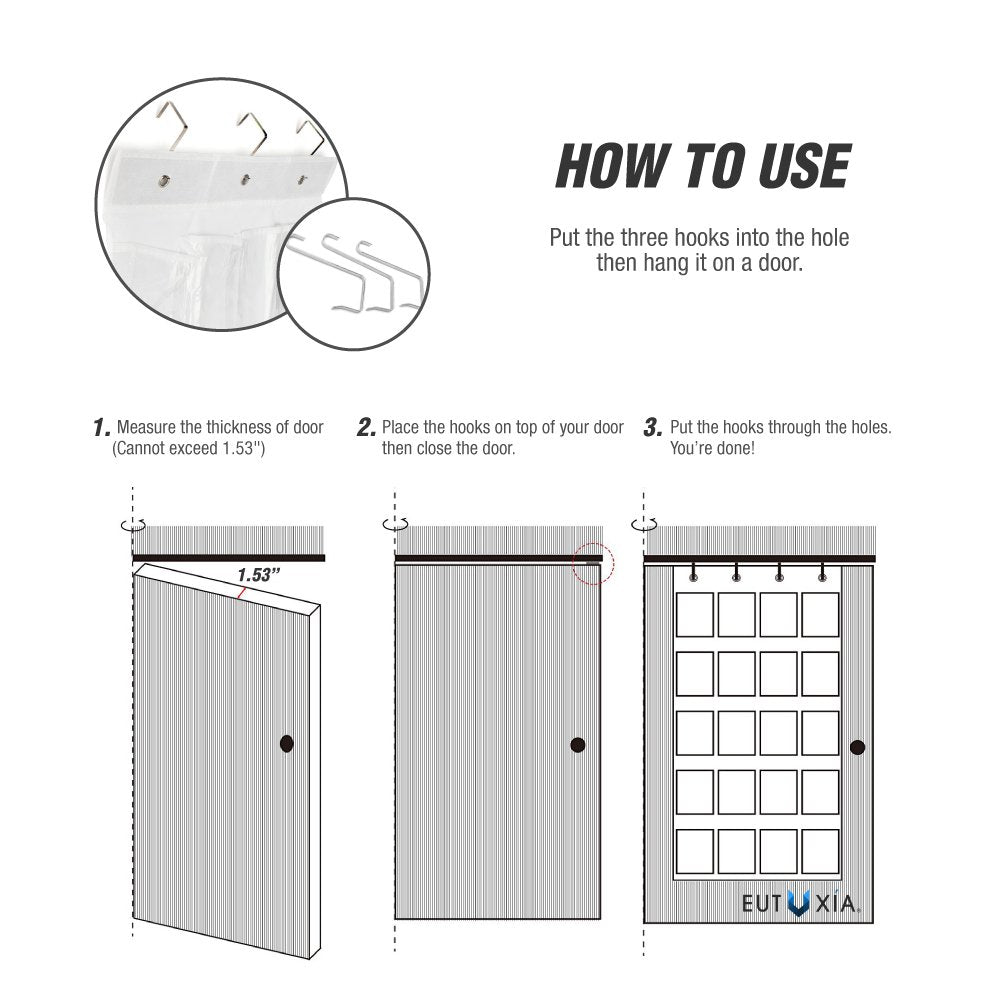 HOW TO USE

Put the three hooks into the hole then hang it on a door.

1. Measure the thickness of door (Cannot exceed 1.53")

2. Place the hooks on top of your door then close the door.

3. Put the hooks through the holes. You're done!

1.53"

EUTUXÍA.