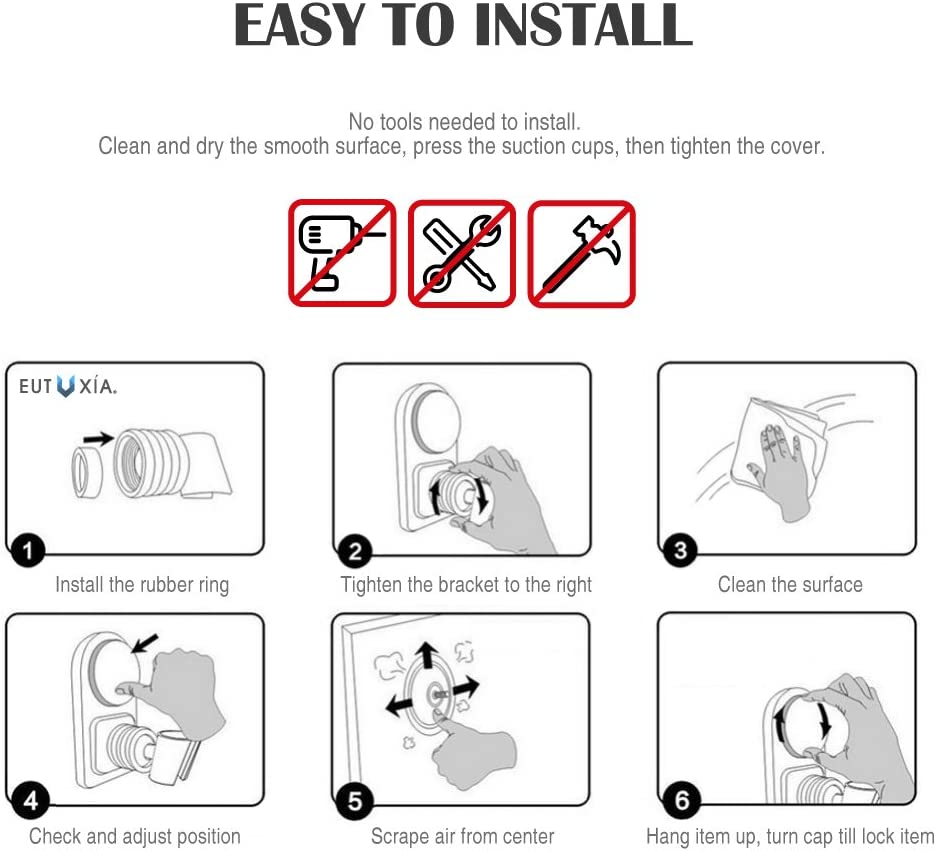 EASY TO INSTALL

No tools needed to install.
Clean and dry the smooth surface, press the suction cups, then tighten the cover.

EUTUXÍA.

1
Install the rubber ring

2
Tighten the bracket to the right

3
Clean the surface

4
Check and adjust position

5
Scrape air from center

6
Hang item up, turn cap till lock item