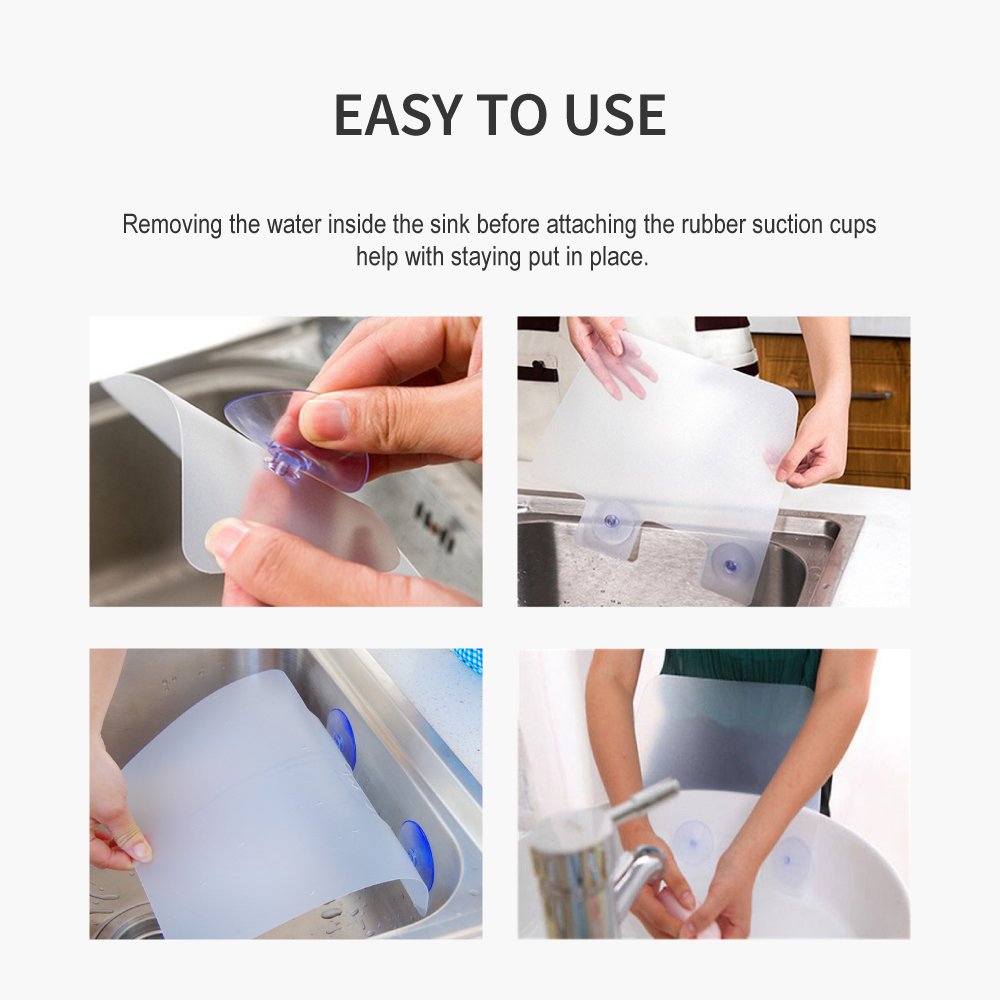 EASY TO USE

Removing the water inside the sink before attaching the rubber suction cups help with staying put in place.