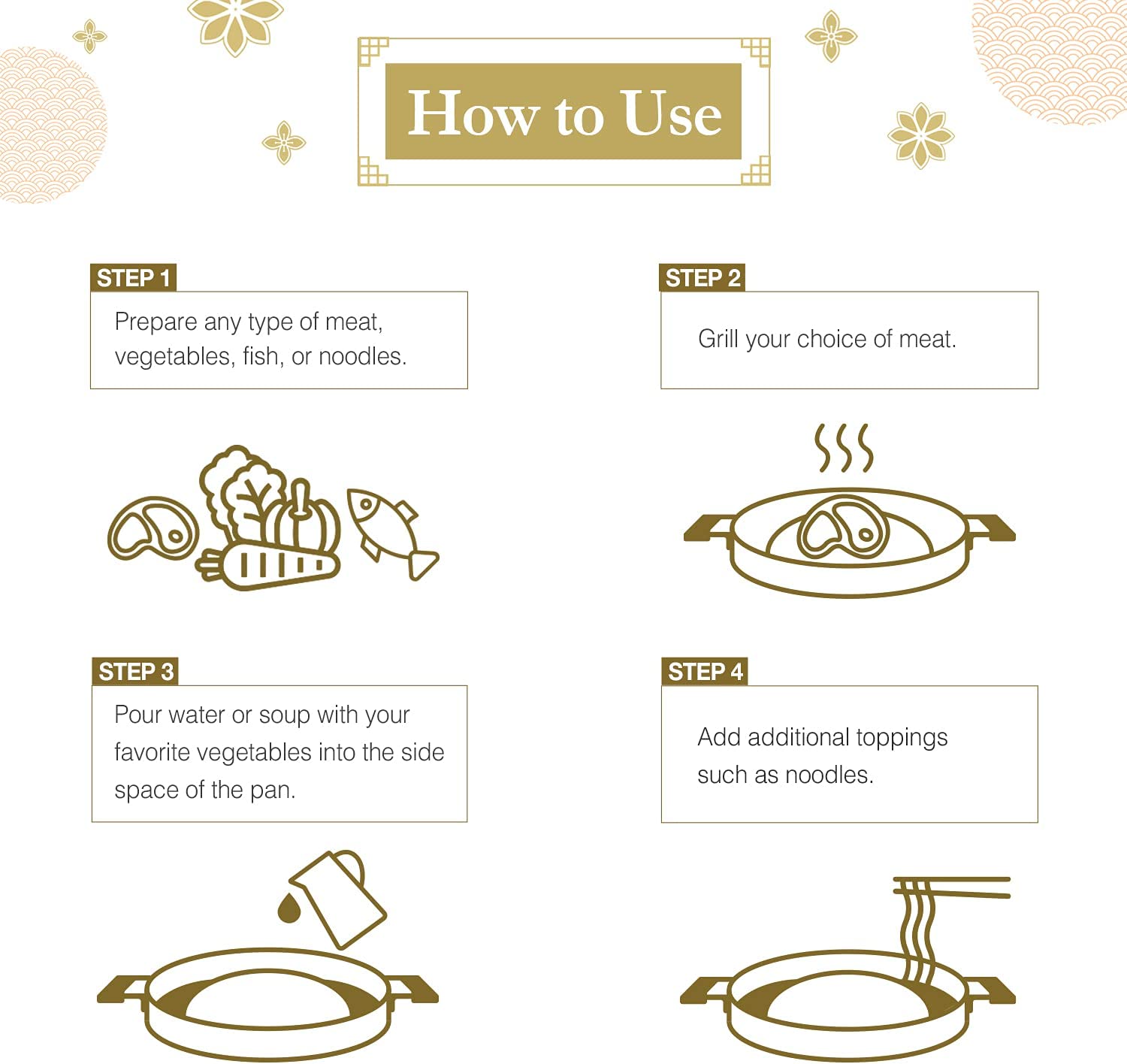 How to Use

STEP 1

Prepare any type of meat, vegetables, fish, or noodles.

STEP 2

Grill your choice of meat.

STEP 3

Pour water or soup with your favorite vegetables into the side space of the pan.

STEP 4

Add additional toppings such as noodles.